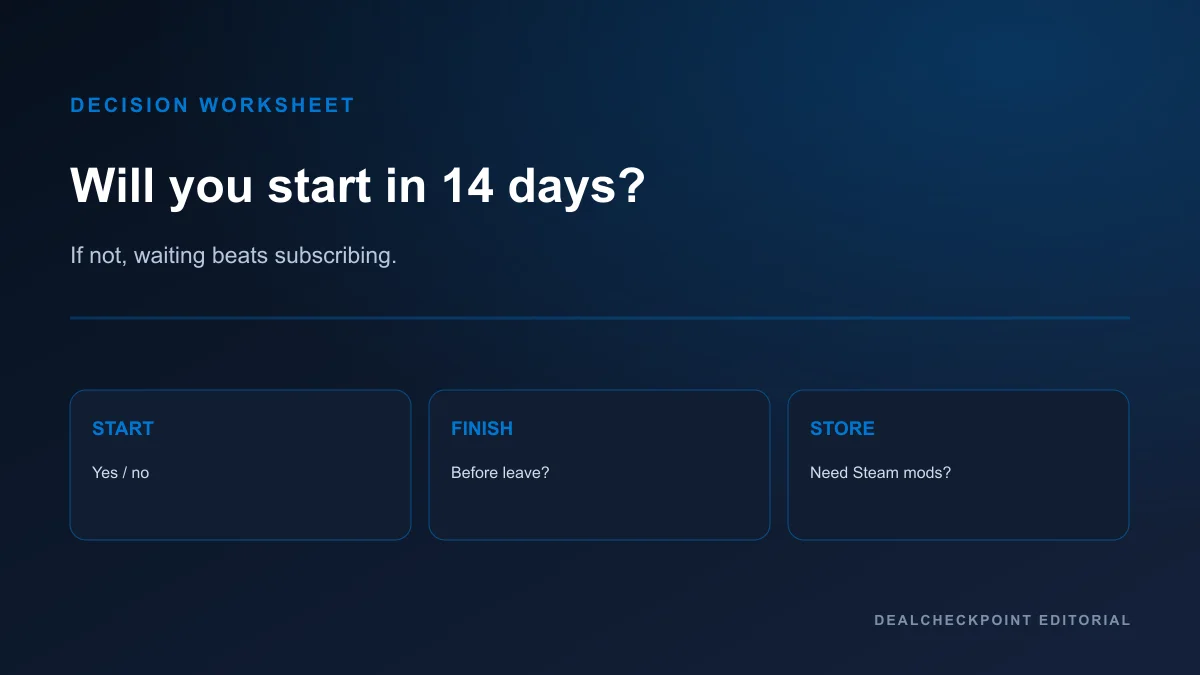 DECISION WORKSHEET

Will you start in 14 days?

If not, waiting beats subscribing.

START

Yes / no

FINISH

Before leave?

STORE

Need Steam mods?

DEALCHECKPOINT EDITORIAL