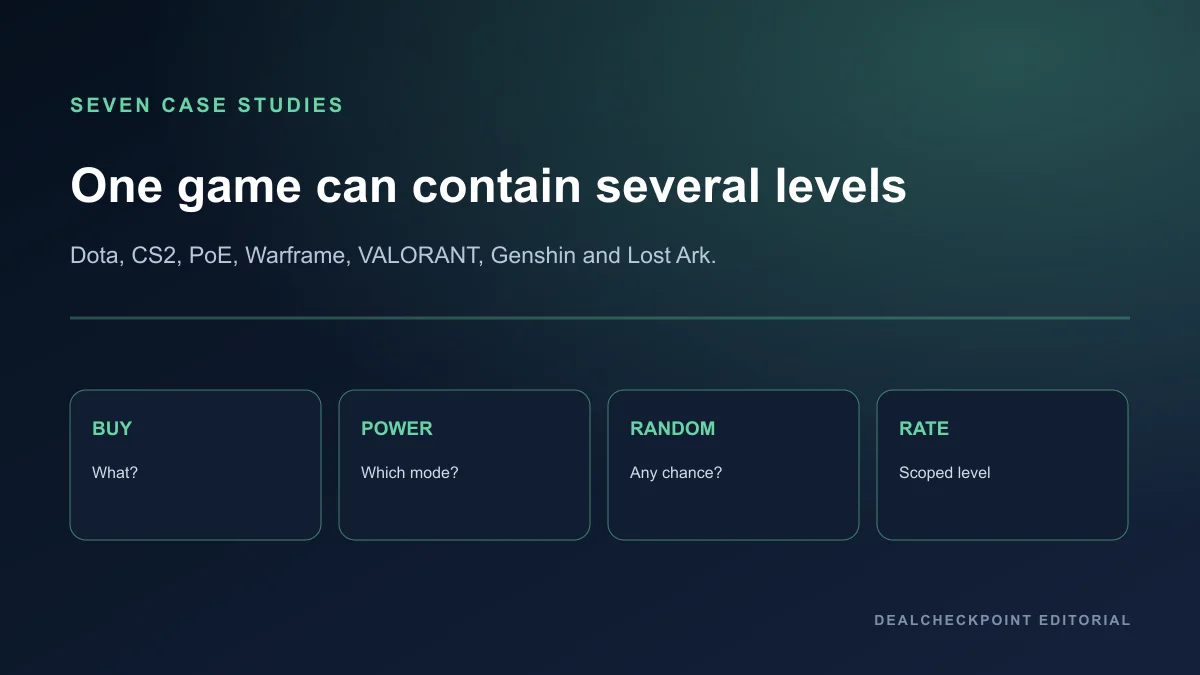 SEVEN CASE STUDIES

One game can contain several levels

Dota, CS2, PoE, Warframe, VALORANT, Genshin and Lost Ark.

BUY

What?

POWER

Which mode?

RANDOM

Any chance?

RATE

Scoped level

DEALCHECKPOINT EDITORIAL